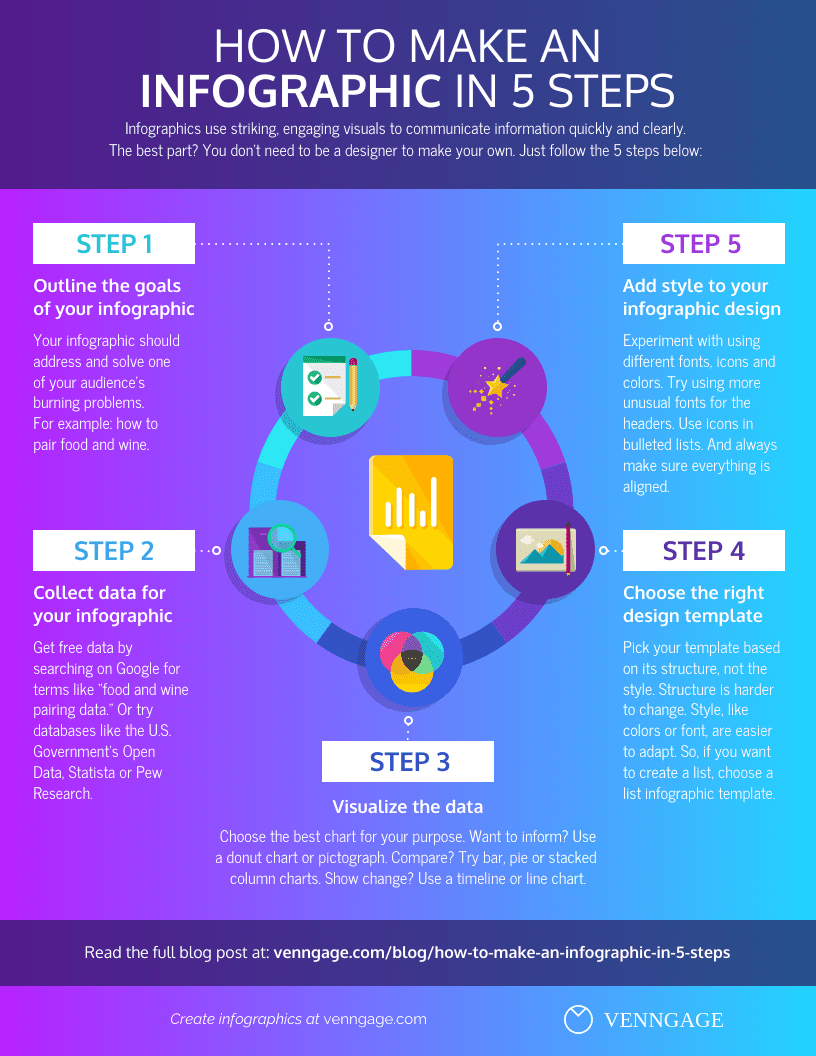 HOW TO MAKE AN INFOGRAPHIC IN 5 STEPS

Infographics use striking, engaging visuals to communicate information quickly and clearly. The best part? You don't need to be a designer to make your own. Just follow the 5 steps below:

STEP 1

Outline the goals of your infographic

Your infographic should address and solve one of your audience's burning problems. For example: how to pair food and wine.

STEP 2

Collect data for your infographic

Get free data by searching on Google for terms like "food and wine pairing data." Or try databases like the U.S. Government's Open Data, Statista or Pew Research.

STEP 3

Visualize the data

Choose the best chart for your purpose. Want to inform? Use a donut chart or pictograph. Compare? Try bar, pie or stacked column charts. Show change? Use a timeline or line chart.

STEP 4

Choose the right design template

Pick your template based on its structure, not the style. Structure is harder to change. Style, like colors or font, are easier to adapt. So, if you want to create a list, choose a list infographic template.

STEP 5

Add style to your infographic design

Experiment with using different fonts, icons and colors. Try using more unusual fonts for the headers. Use icons in bulleted lists. And always make sure everything is aligned.

Read the full blog post at: venngage.com/blog/how-to-make-an-infographic-in-5-steps

Create infographics at venngage.com

VENNGAGE